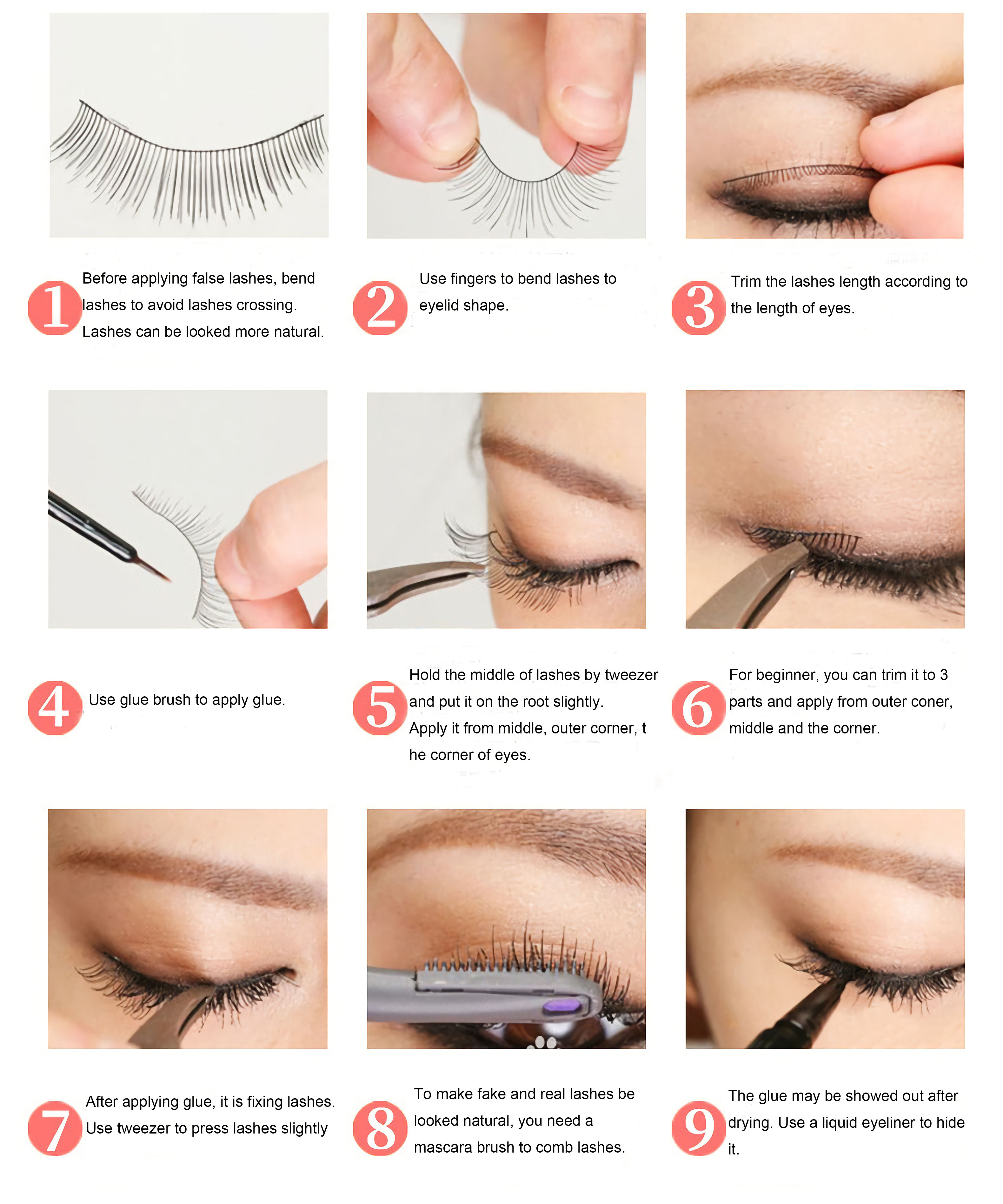 1 Before applying false lashes, bend lashes to avoid lashes crossing. Lashes can be looked more natural.

2 Use fingers to bend lashes to eyelid shape.

3 Trim the lashes length according to the length of eyes.

4 Use glue brush to apply glue.

5 Hold the middle of lashes by tweezer and put it on the root slightly. Apply it from middle, outer corner, t he corner of eyes.

6 For beginner, you can trim it to 3 parts and apply from outer coner, middle and the corner.

7 After applying glue, it is fixing lashes. Use tweezer to press lashes slightly

8 To make fake and real lashes be looked natural, you need a mascara brush to comb lashes.

9 The glue may be showed out after drying. Use a liquid eyeliner to hide it.